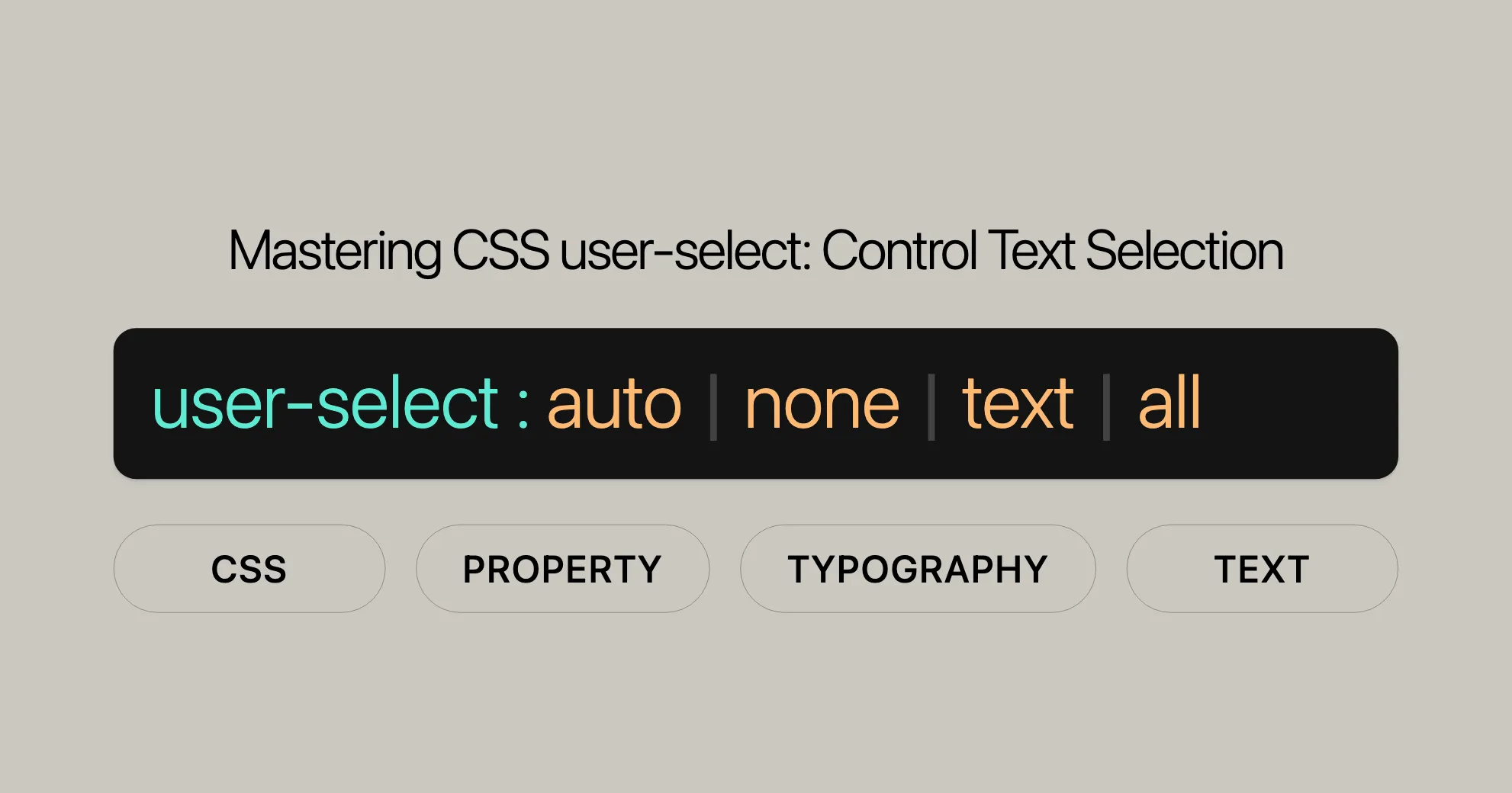 Mastering CSS user-select: Control Text Selection

user-select : auto | none | text | all

CSS

PROPERTY

TYPOGRAPHY

TEXT