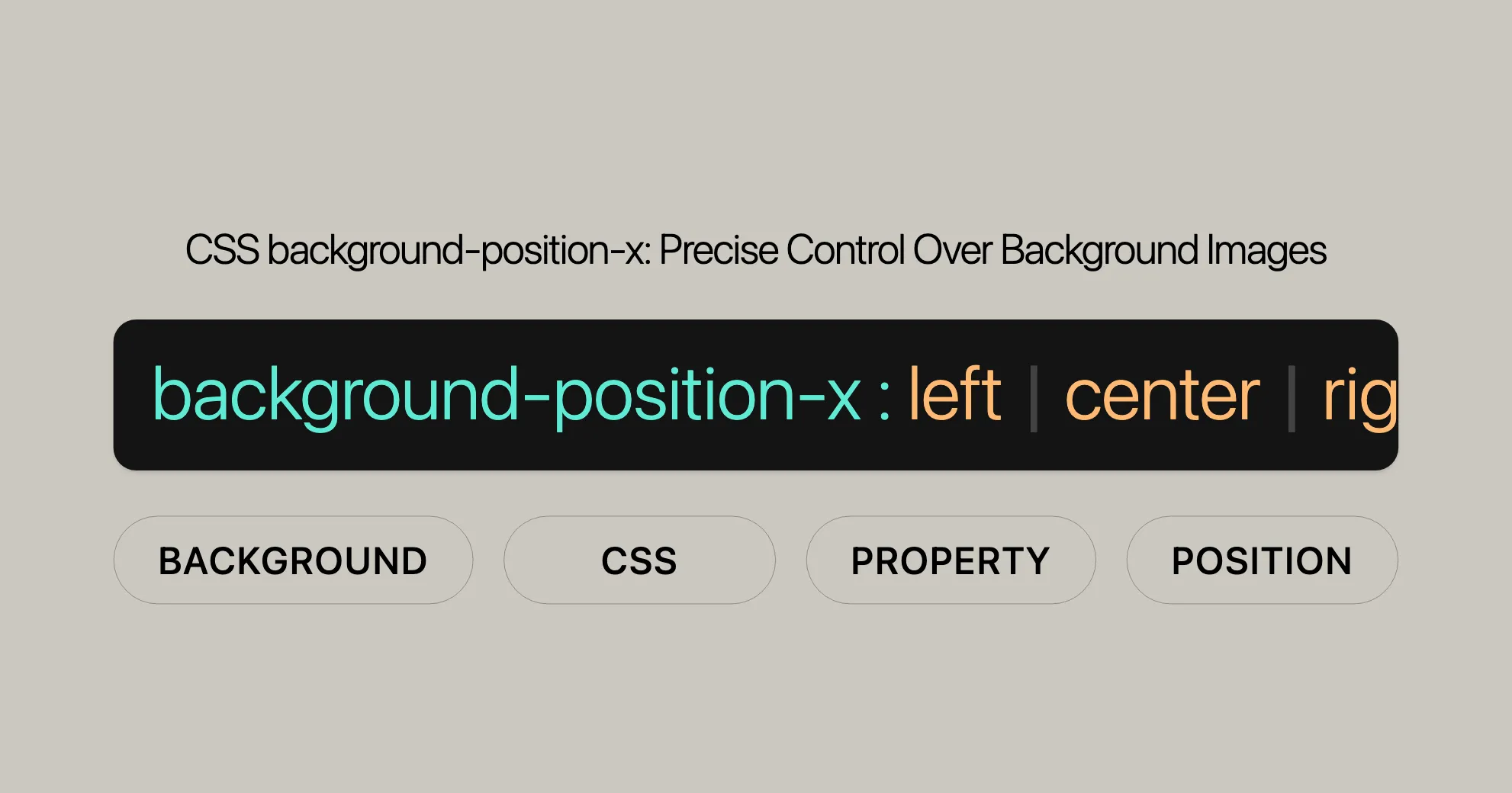 CSS background-position-x: Precise Control Over Background Images

background-position-x : left | center | rig

BACKGROUND

CSS

PROPERTY

POSITION