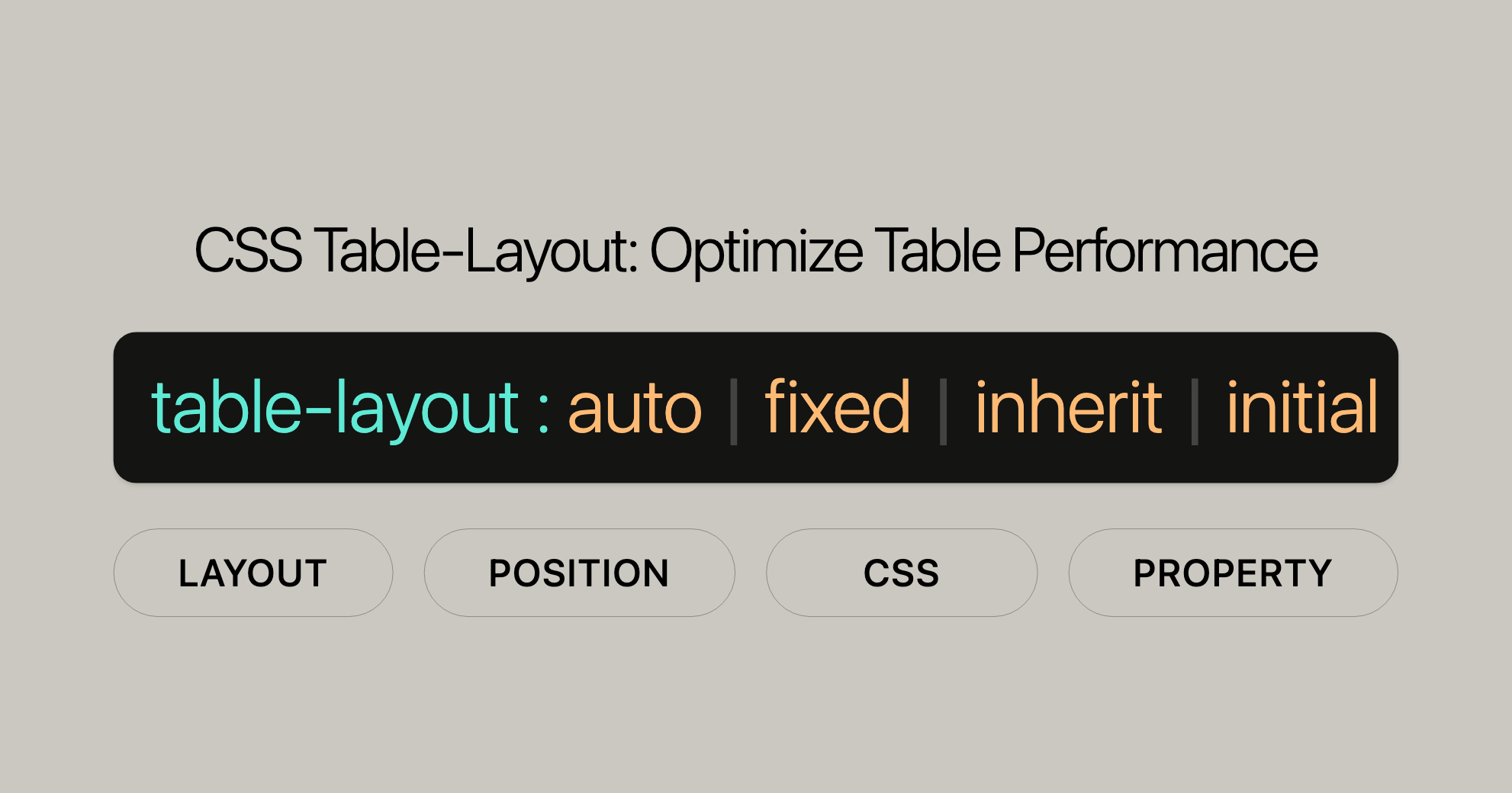 CSS Table-Layout: Optimize Table Performance

table-layout : auto | fixed | inherit | initial

LAYOUT

POSITION

CSS

PROPERTY